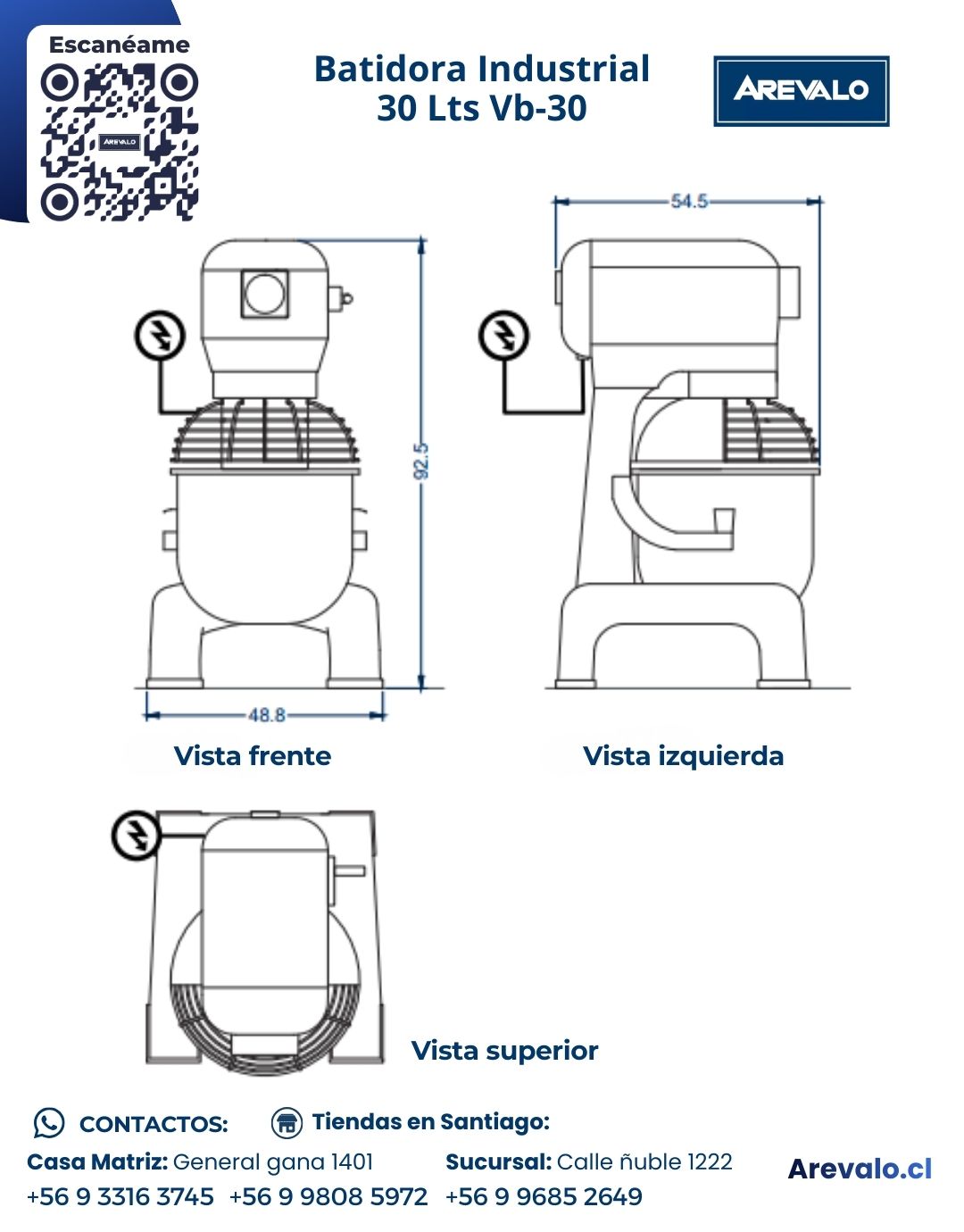 Escanéame

AREVALO

Batidora Industrial
30 Lts Vb-30

AREVALO

54.5

92.5

48.8

Vista frente

Vista izquierda

Vista superior

CONTACTOS:

Tiendas en Santiago:

Casa Matriz: General gana 1401

Sucursal: Calle ñuble 1222

+56 9 3316 3745 +56 9 9808 5972 +56 9 9685 2649

Arevalo.cl